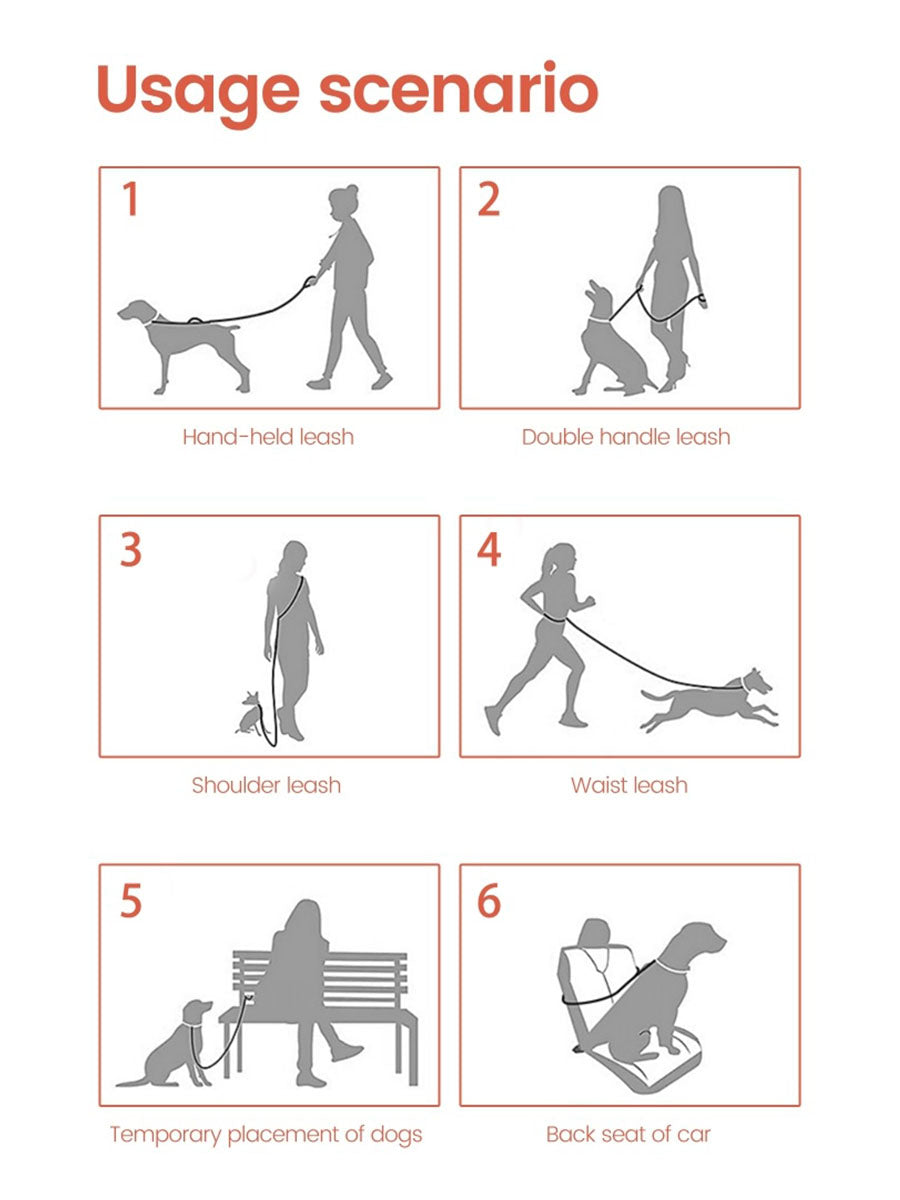 Usage scenario

1

Hand-held leash

2

Double handle leash

3

Shoulder leash

4

Waist leash

5

Temporary placement of dogs

6

Back seat of car